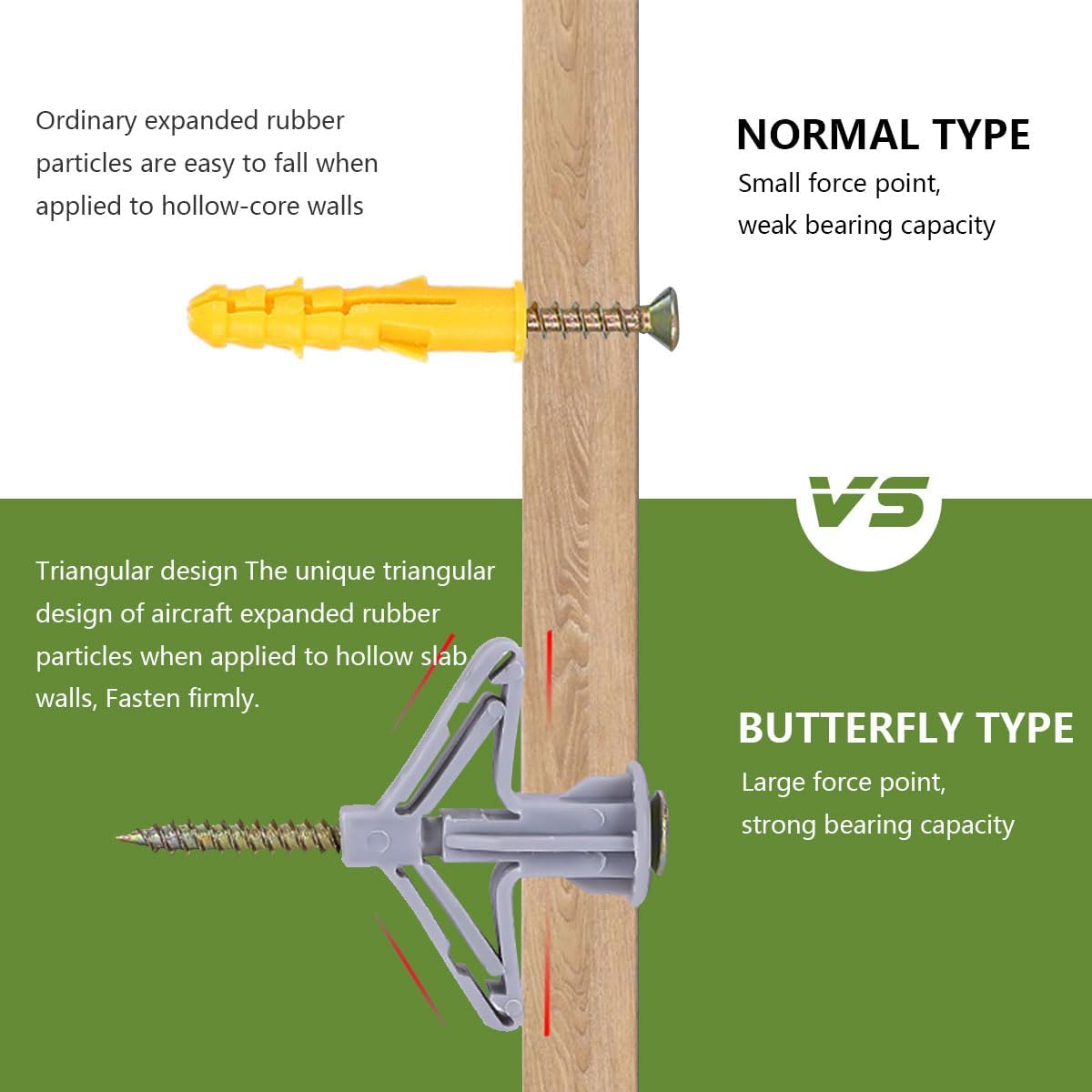 Ordinary expanded rubber particles are easy to fall when applied to hollow-core walls

NORMAL TYPE

Small force point,
weak bearing capacity

VS

Triangular design The unique triangular design of aircraft expanded rubber particles when applied to hollow slab walls, Fasten firmly.

BUTTERFLY TYPE

Large force point,
strong bearing capacity