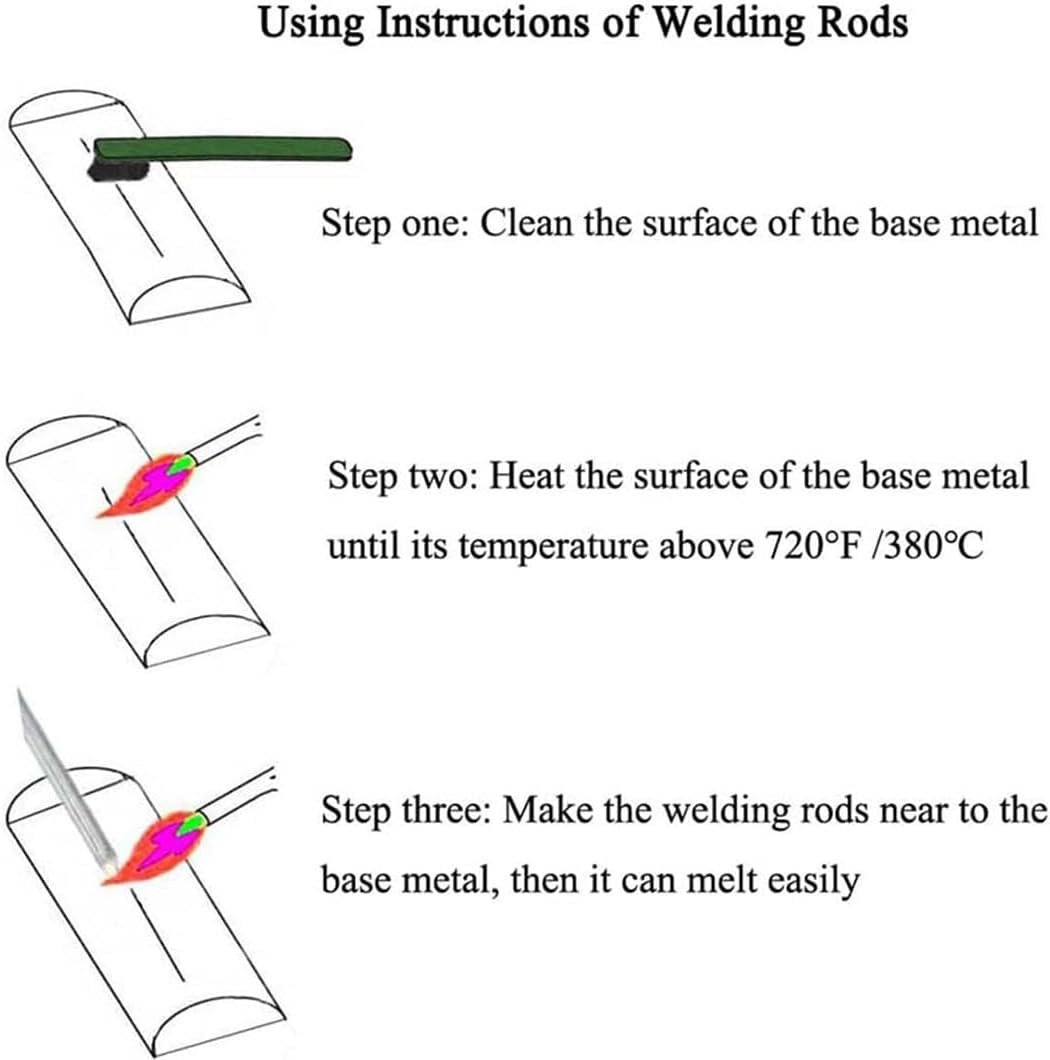 Using Instructions of Welding Rods

Step one: Clean the surface of the base metal

Step two: Heat the surface of the base metal until its temperature above 720°F /380°C

Step three: Make the welding rods near to the base metal, then it can melt easily